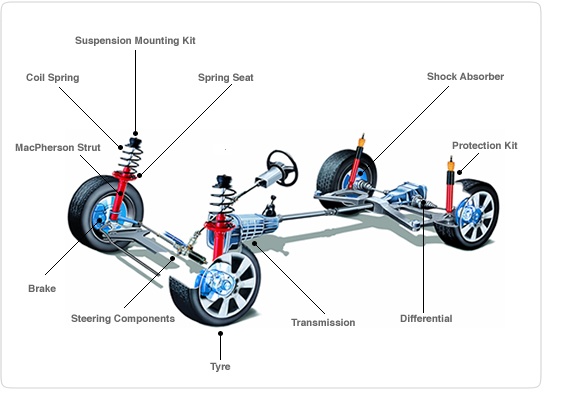 Suspension Mounting Kit
Coil Spring
Spring Seat
Shock Absorber
MacPherson Strut
Protection Kit
Brake
Steering Components
Transmission
Differential
Tyre